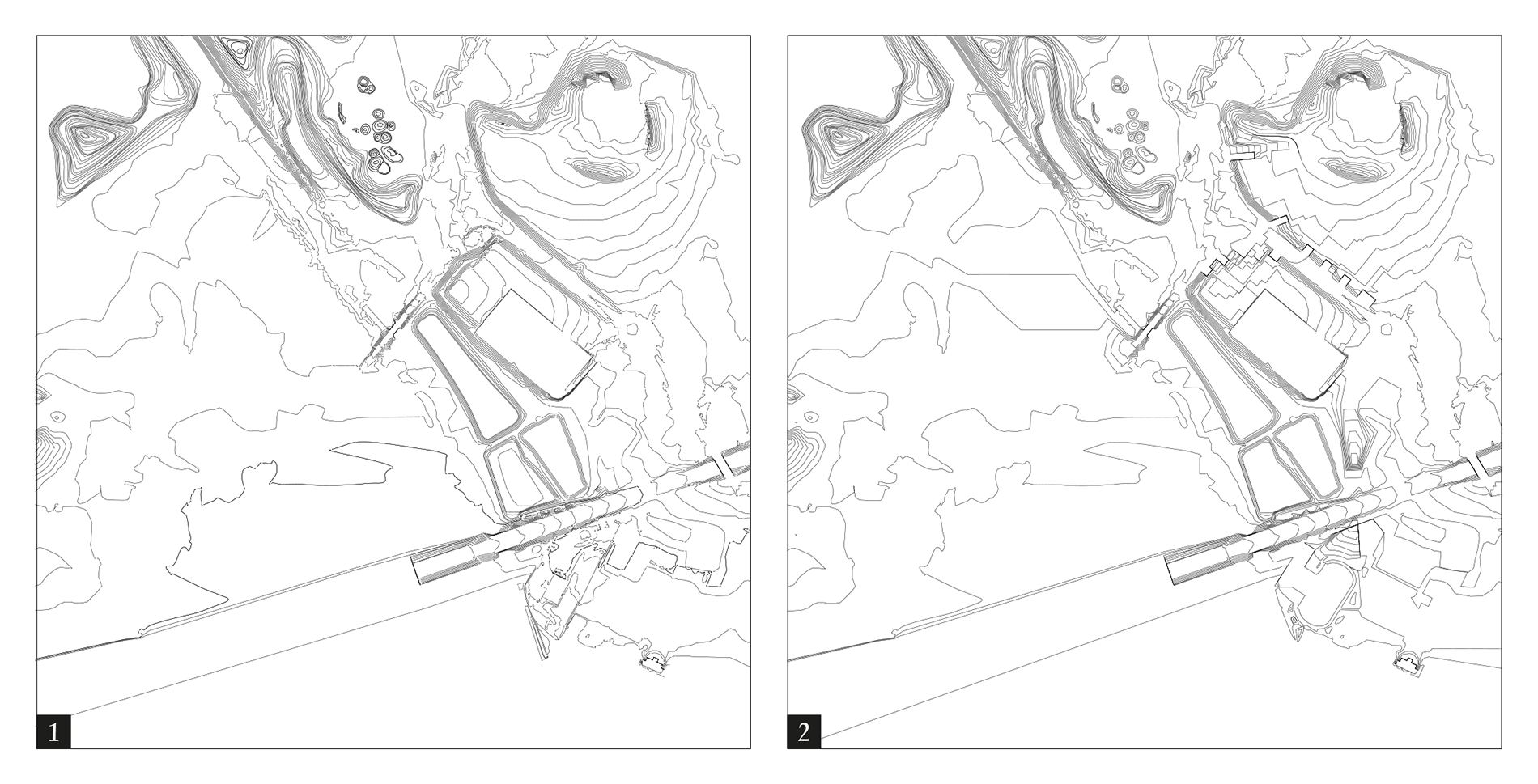 1

2